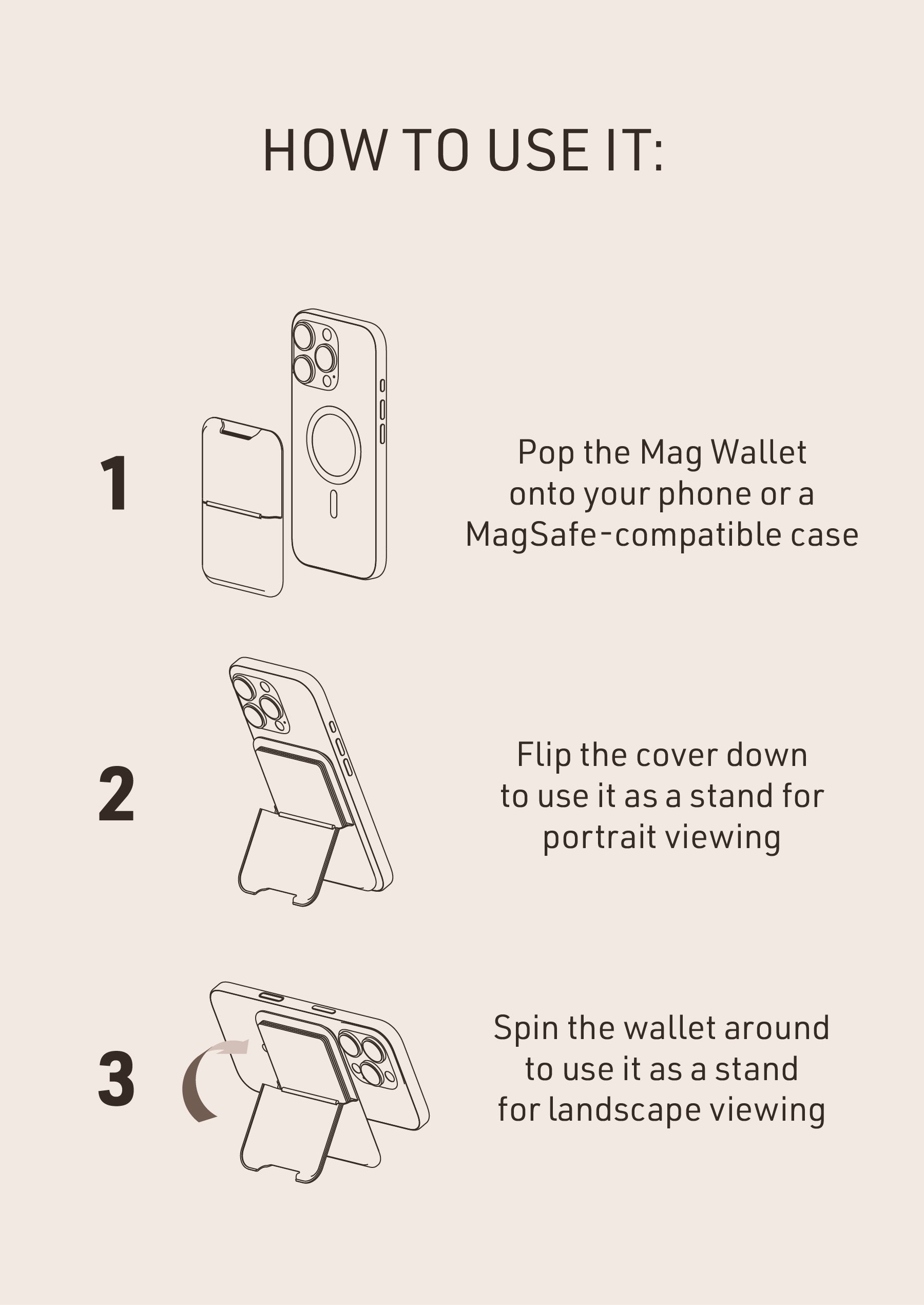 HOW TO USE IT:

1

Pop the Mag Wallet onto your phone or a MagSafe-compatible case

2

Flip the cover down to use it as a stand for portrait viewing

3

Spin the wallet around to use it as a stand for landscape viewing