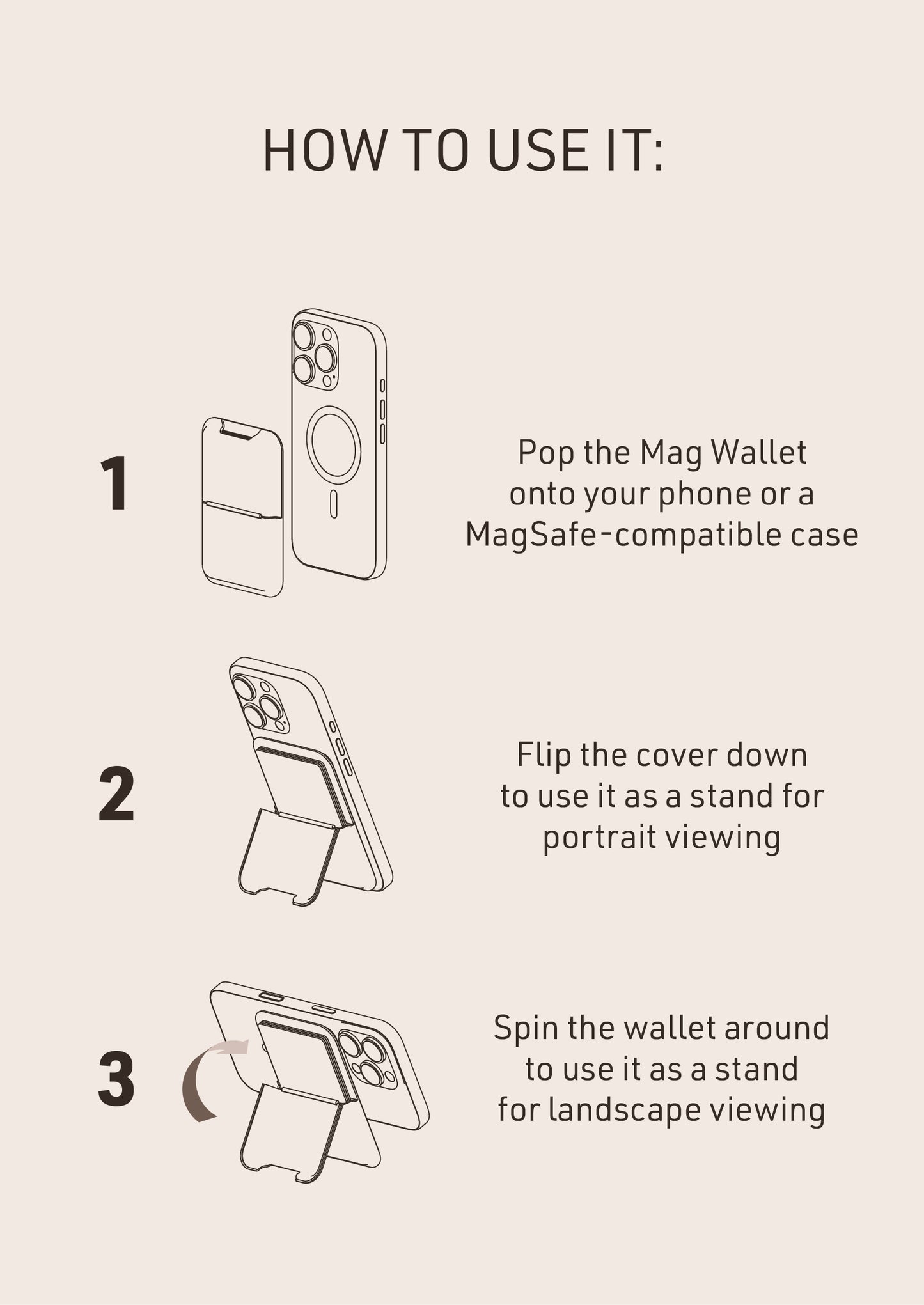 HOW TO USE IT:

1

Pop the Mag Wallet onto your phone or a MagSafe-compatible case

2

Flip the cover down to use it as a stand for portrait viewing

3

Spin the wallet around to use it as a stand for landscape viewing